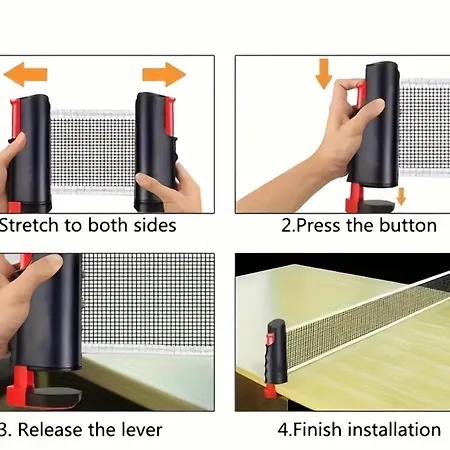 Stretch to both sides

2.Press the button

3. Release the lever

4.Finish installation